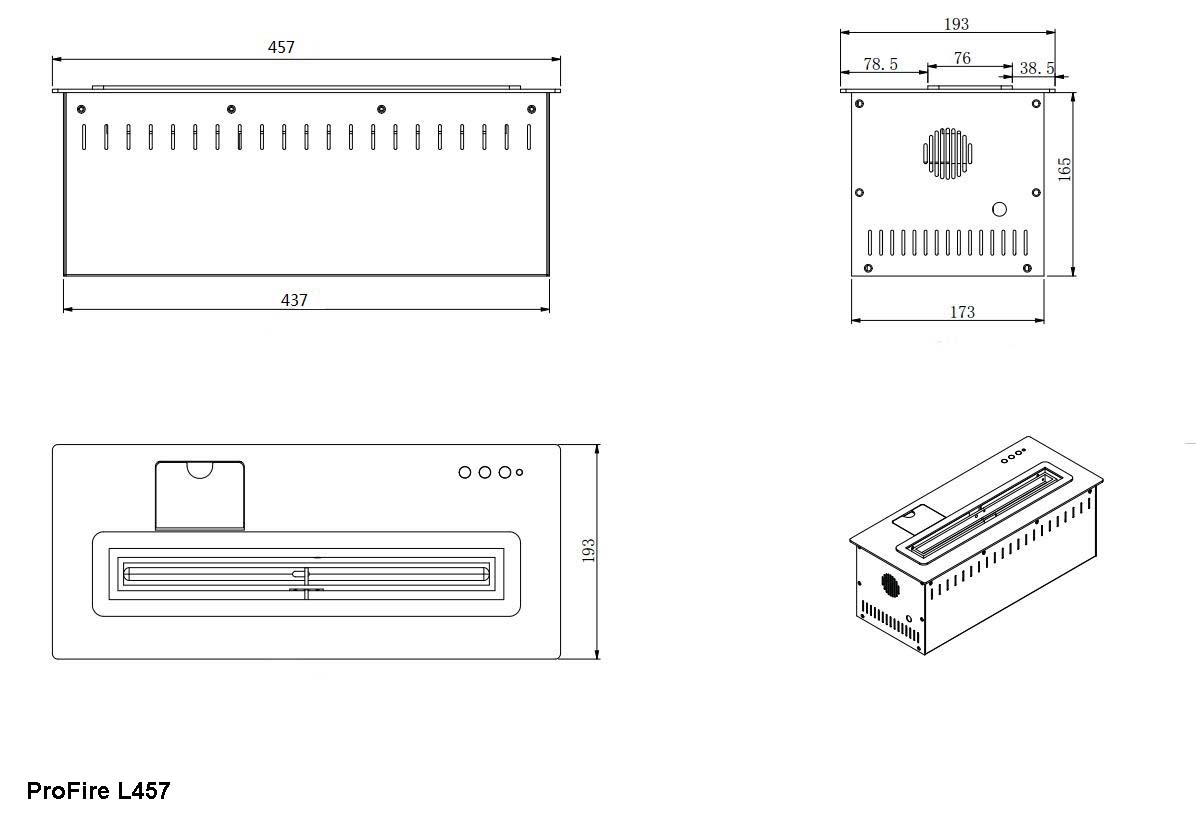 457

437

193

78.5

76

38.5

165

173

193

ProFire L457